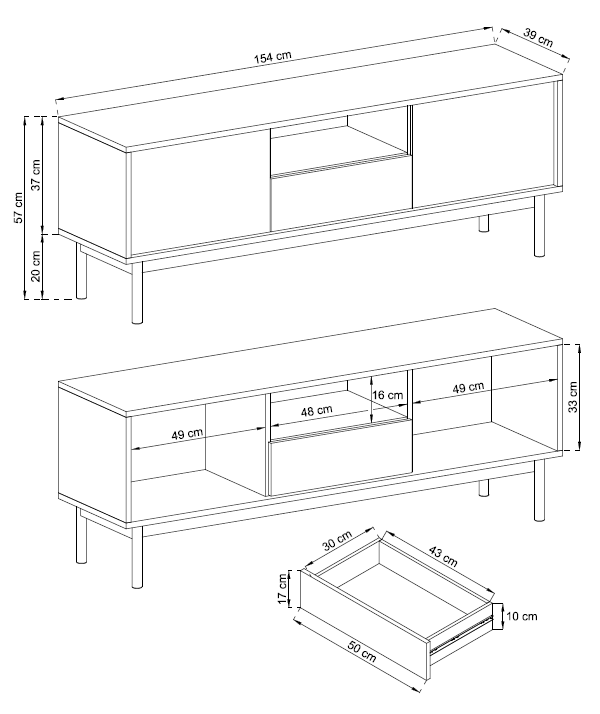 154 cm
39 cm
57 cm
37 cm
20 cm
49 cm
48 cm
16 cm
49 cm
33 cm
30 cm
43 cm
17 cm
10 cm
50 cm